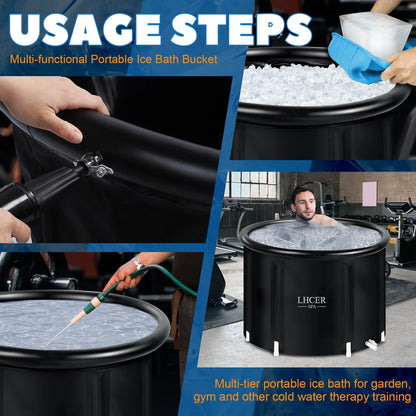 USAGE STEPS

Multi-functional Portable Ice Bath Bucket

LHCER
SPA

Multi-tier portable ice bath for garden, gym and other cold water therapy training